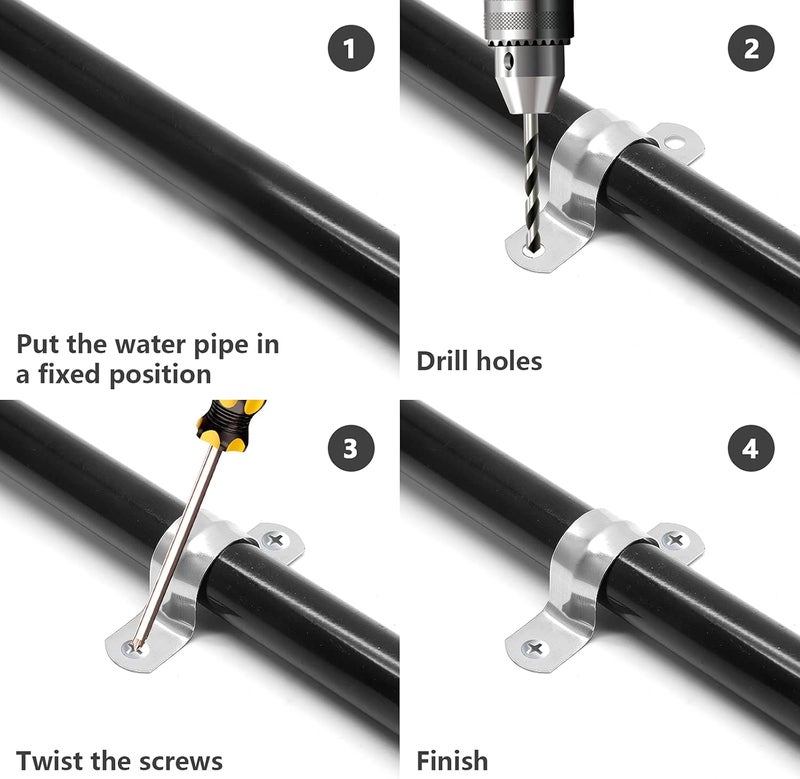 1

Put the water pipe in a fixed position

2

Drill holes

3

Twist the screws

4

Finish